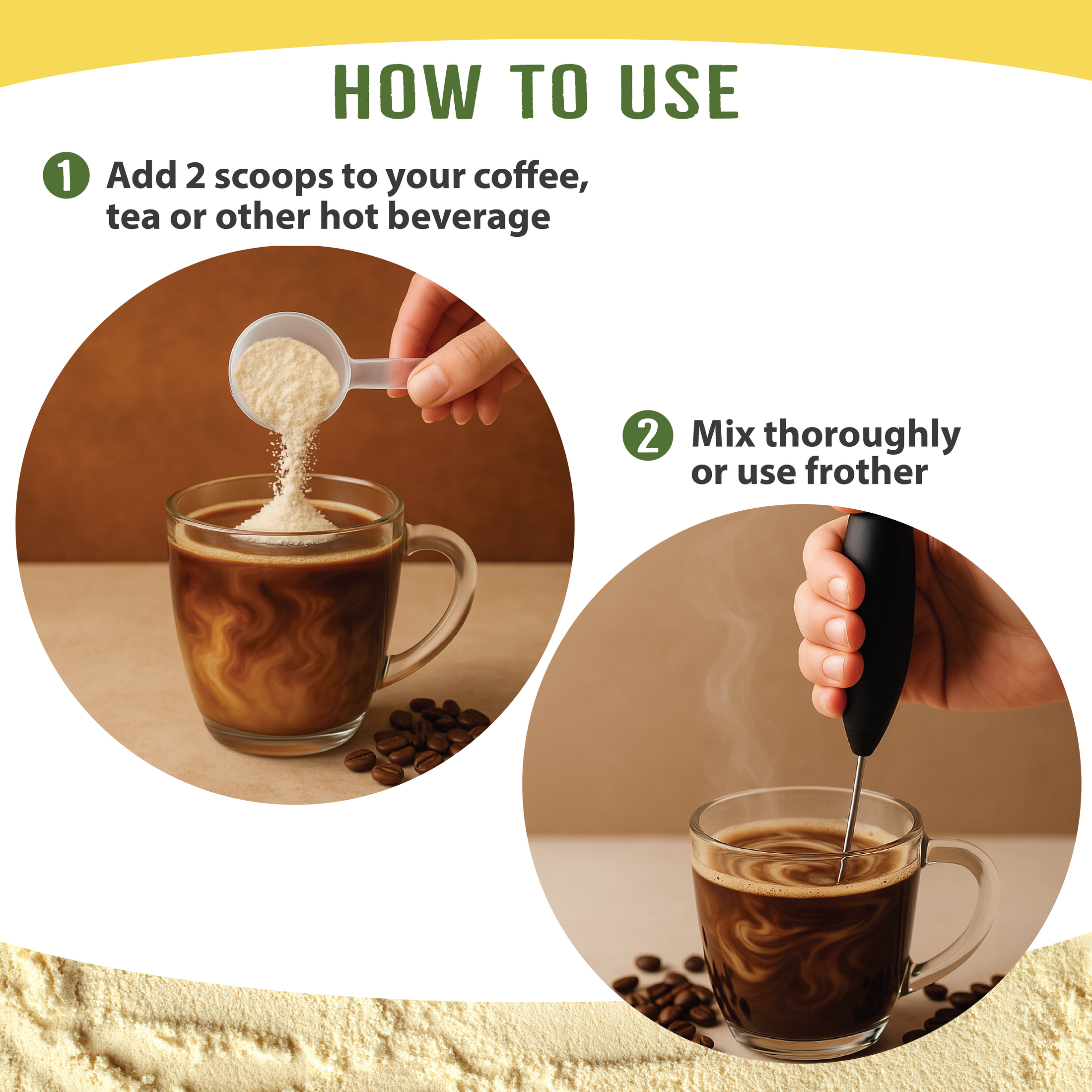 HOW TO USE

1 Add 2 scoops to your coffee, tea or other hot beverage

2 Mix thoroughly or use frother